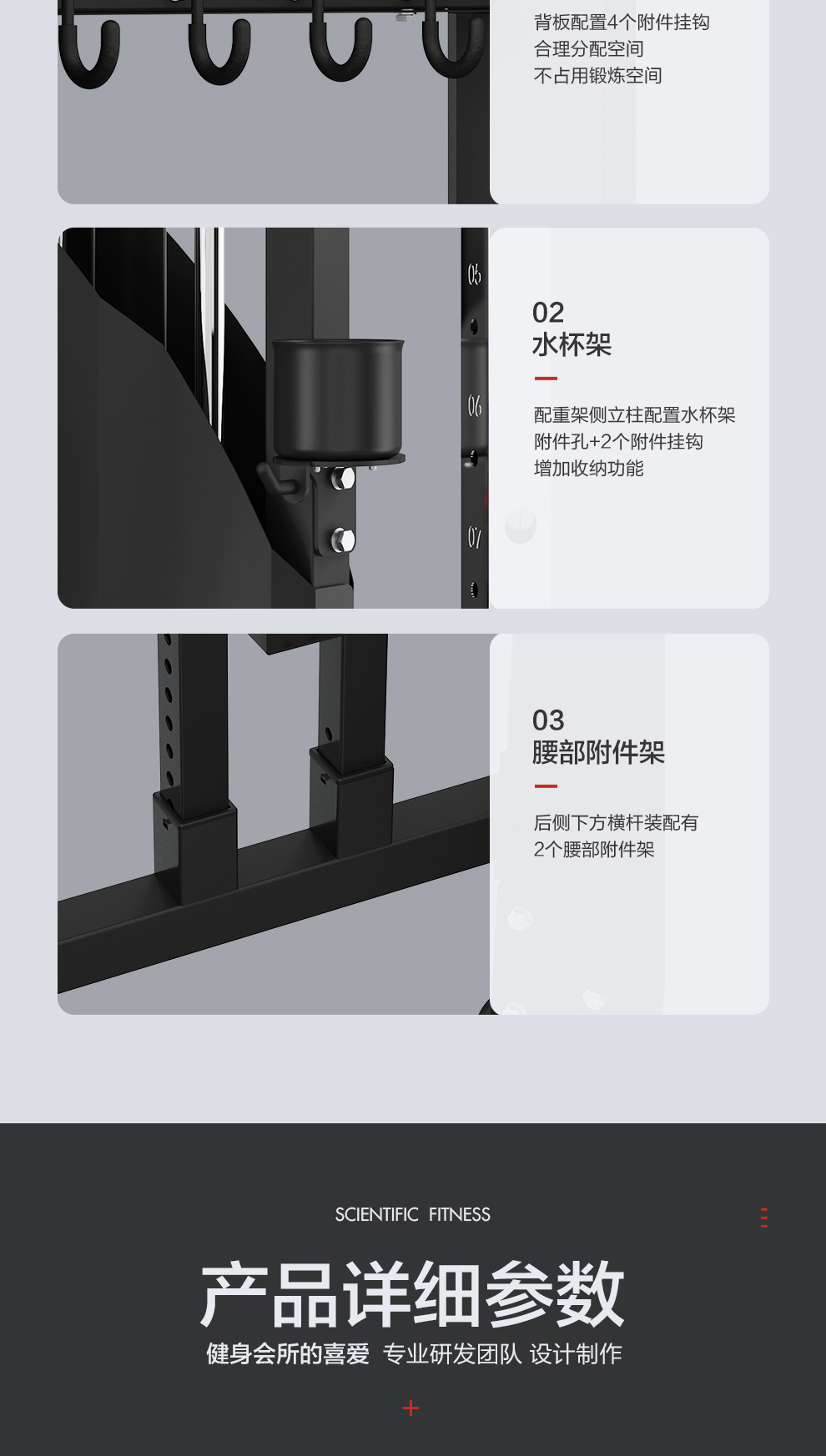 背板配置4个附件挂钩
合理分配空间
不占用锻炼空间

05
06
07

02
水杯架

配重架侧立柱配置水杯架
附件孔+2个附件挂钩
增加收纳功能

03
腰部附件架

后侧下方横杆装配有
2个腰部附件架

SCIENTIFIC FITNESS

产品详细参数

健身会所的喜爱 专业研发团队 设计制作

+